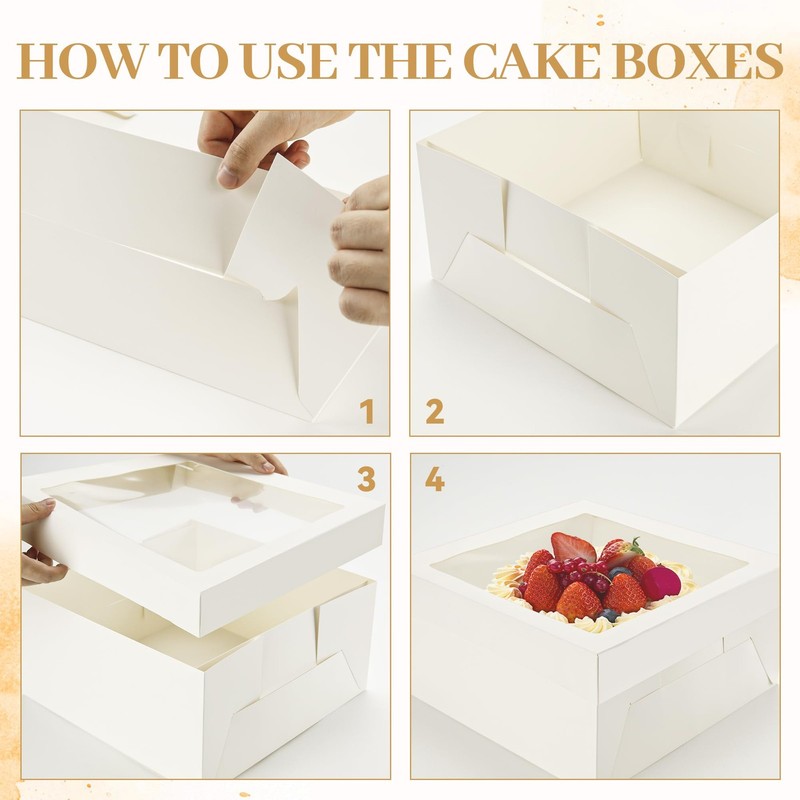 HOW TO USE THE CAKE BOXES

1

2

3

4