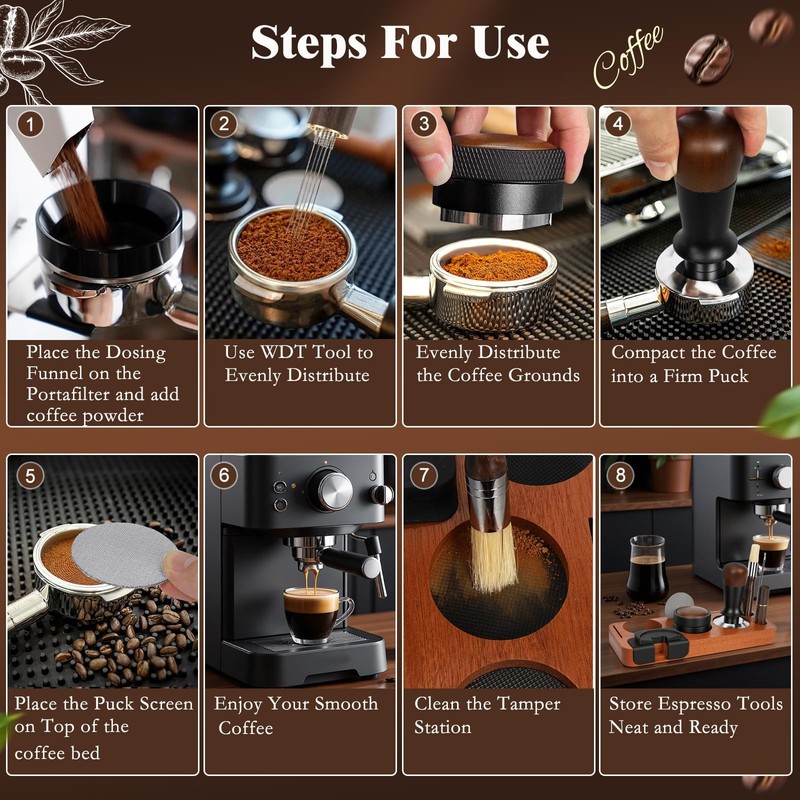 Steps For Use

Coffee

1
Place the Dosing Funnel on the Portafilter and add coffee powder

2
Use WDT Tool to Evenly Distribute

3
Evenly Distribute the Coffee Grounds

4
Compact the Coffee into a Firm Puck

5
Place the Puck Screen on Top of the coffee bed

6
Enjoy Your Smooth Coffee

7
Clean the Tamper Station

8
Store Espresso Tools Neat and Ready