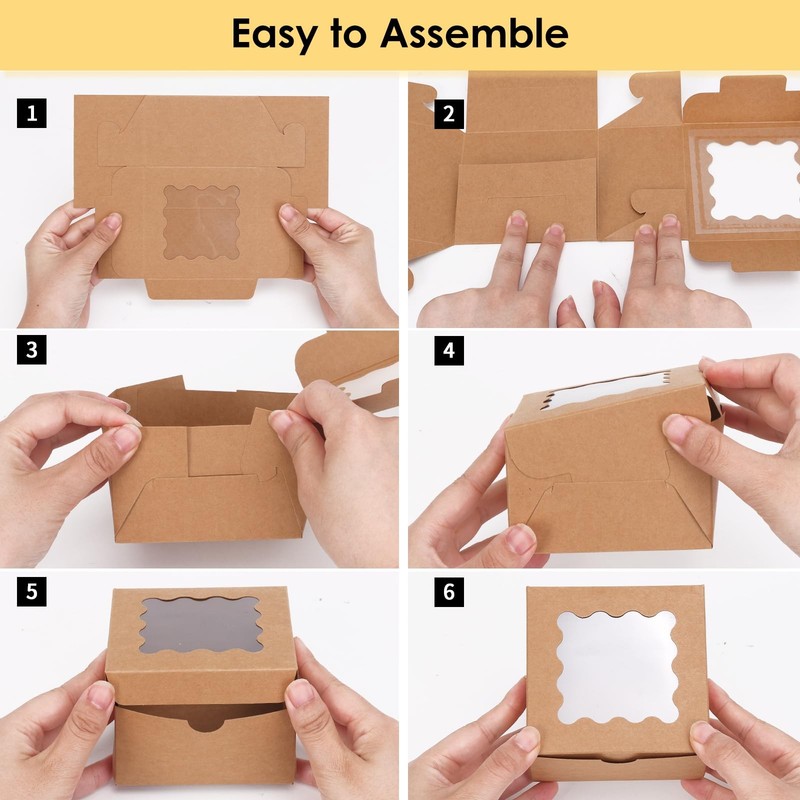 Easy to Assemble

1

2

3

4

5

6