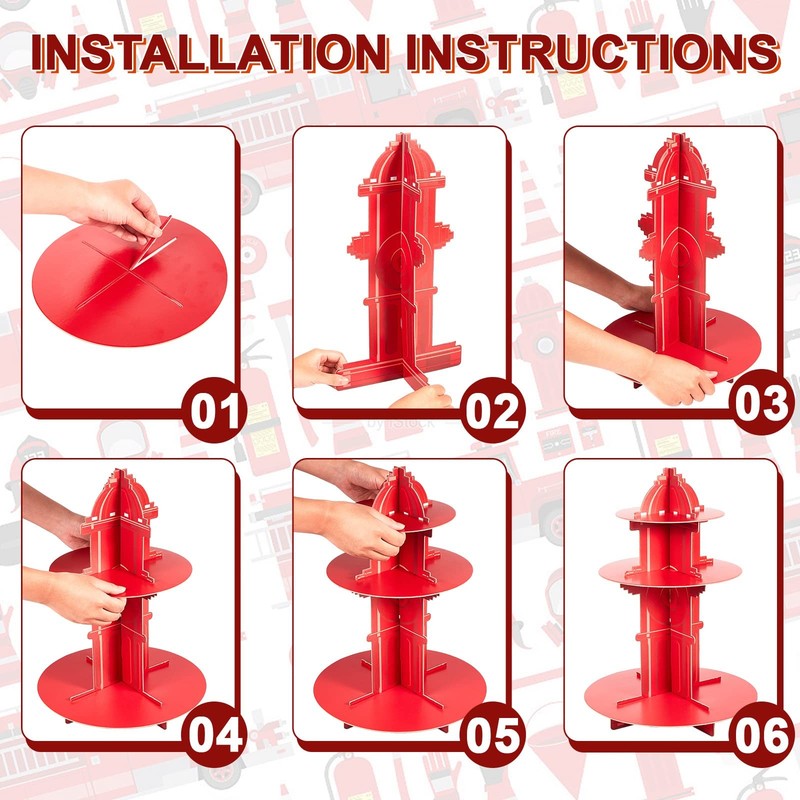 INSTALLATION INSTRUCTIONS

01

02

03

04

05

06