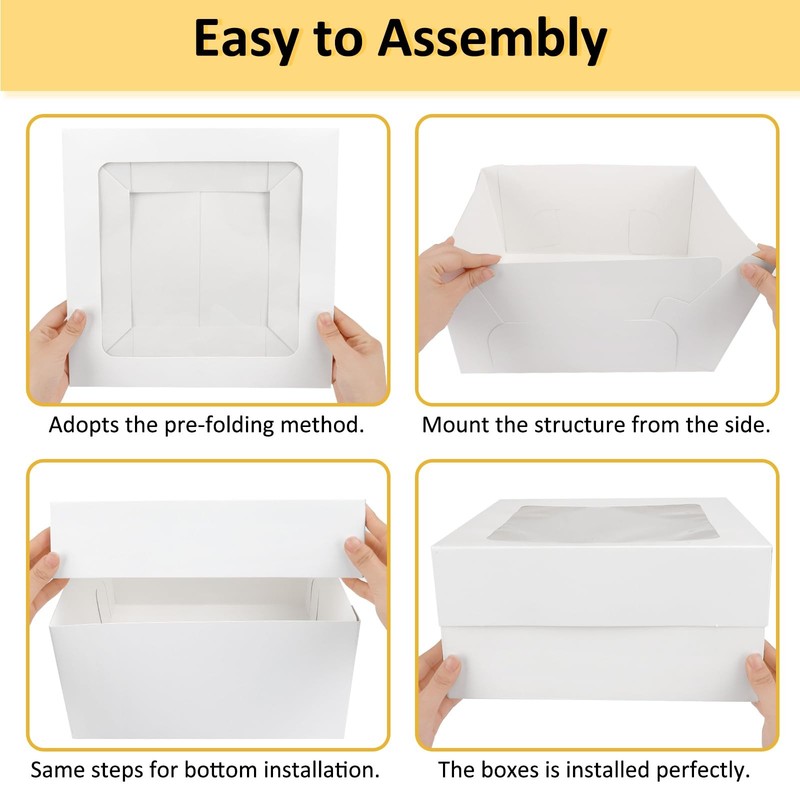 Easy to Assembly

Adopts the pre-folding method.

Mount the structure from the side.

Same steps for bottom installation.

The boxes is installed perfectly.