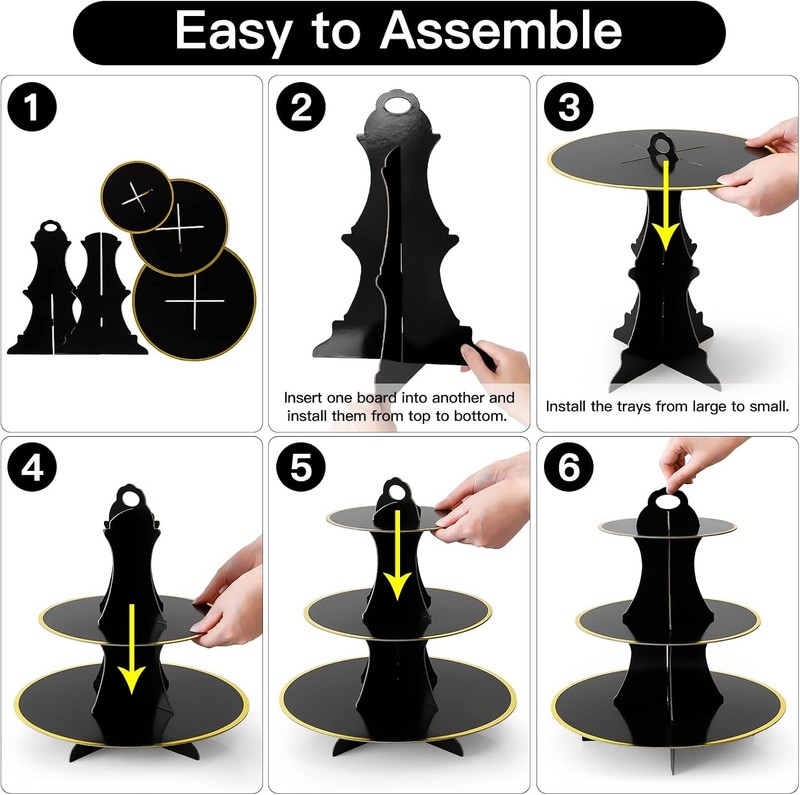 Easy to Assemble

1

2

Insert one board into another and install them from top to bottom.

3

Install the trays from large to small.

4

5

6