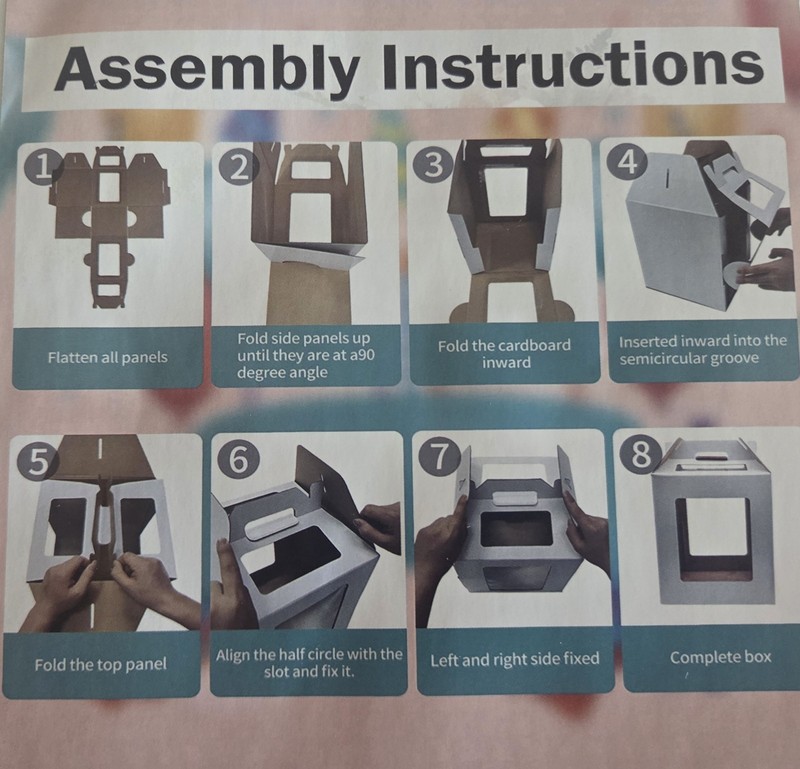 Assembly Instructions

1
Flatten all panels

2
Fold side panels up until they are at a90 degree angle

3
Fold the cardboard inward

4
Inserted inward into the semicircular groove

5
Fold the top panel

6
Align the half circle with the slot and fix it.

7
Left and right side fixed

8
Complete box