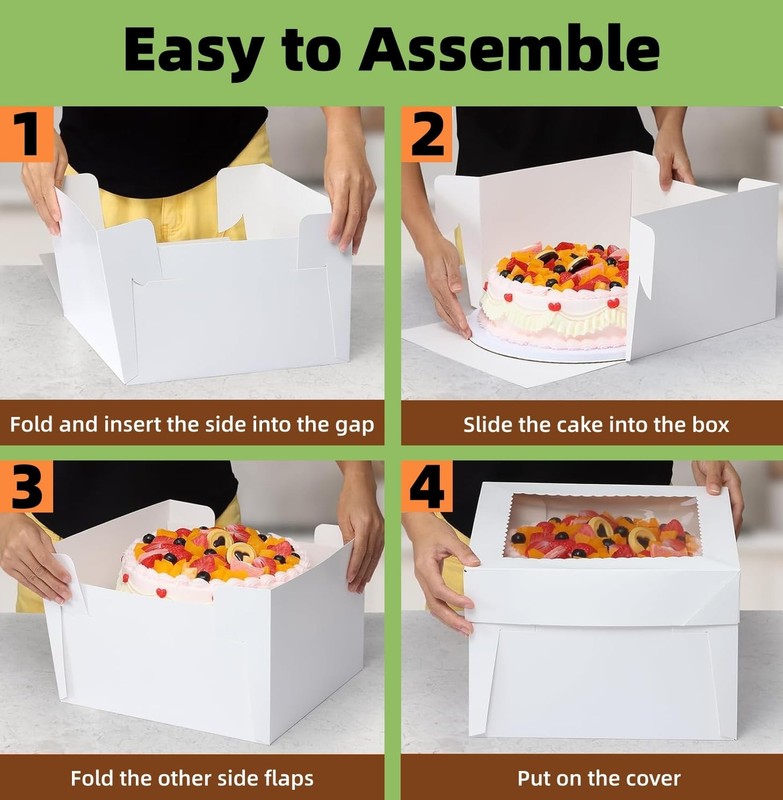 Easy to Assemble

1

Fold and insert the side into the gap

2

Slide the cake into the box

3

Fold the other side flaps

4

Put on the cover