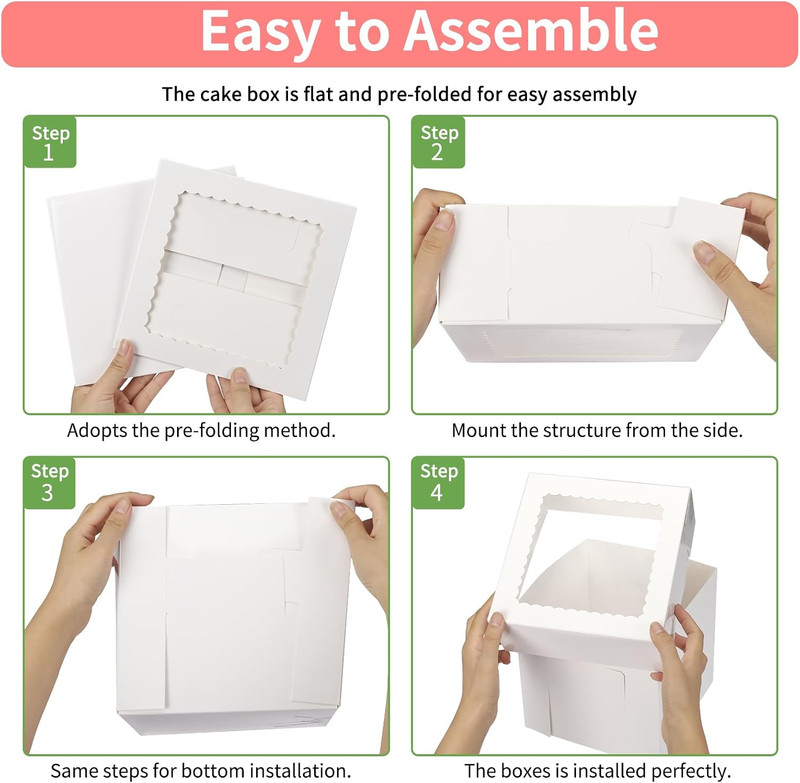 Easy to Assemble

The cake box is flat and pre-folded for easy assembly

Step 1

Adopts the pre-folding method.

Step 2

Mount the structure from the side.

Step 3

Same steps for bottom installation.

Step 4

The boxes is installed perfectly.