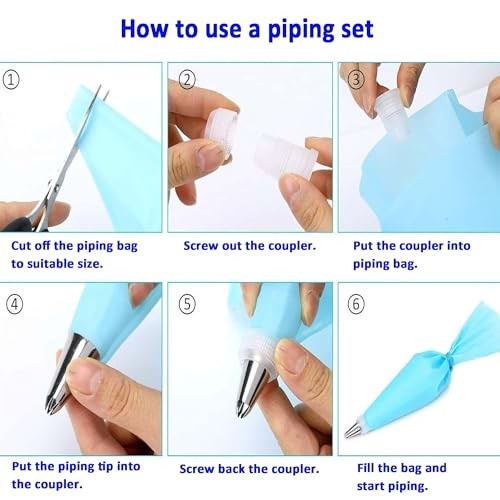 How to use a piping set

①

Cut off the piping bag to suitable size.

②

Screw out the coupler.

③

Put the coupler into piping bag.

④

Put the piping tip into the coupler.

⑤

Screw back the coupler.

⑥

Fill the bag and start piping.