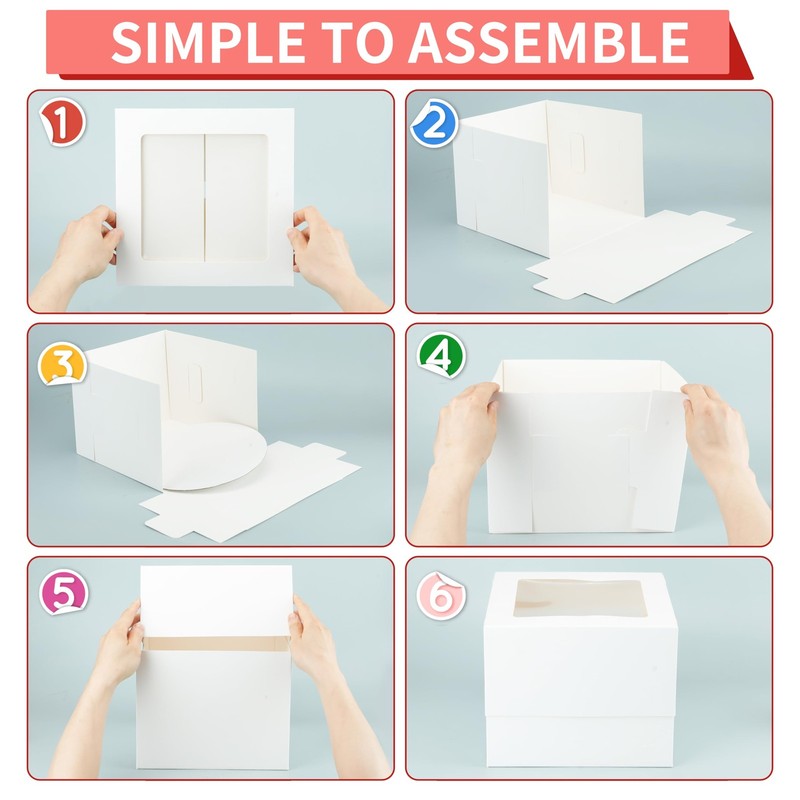 SIMPLE TO ASSEMBLE

1

2

3

4

5

6