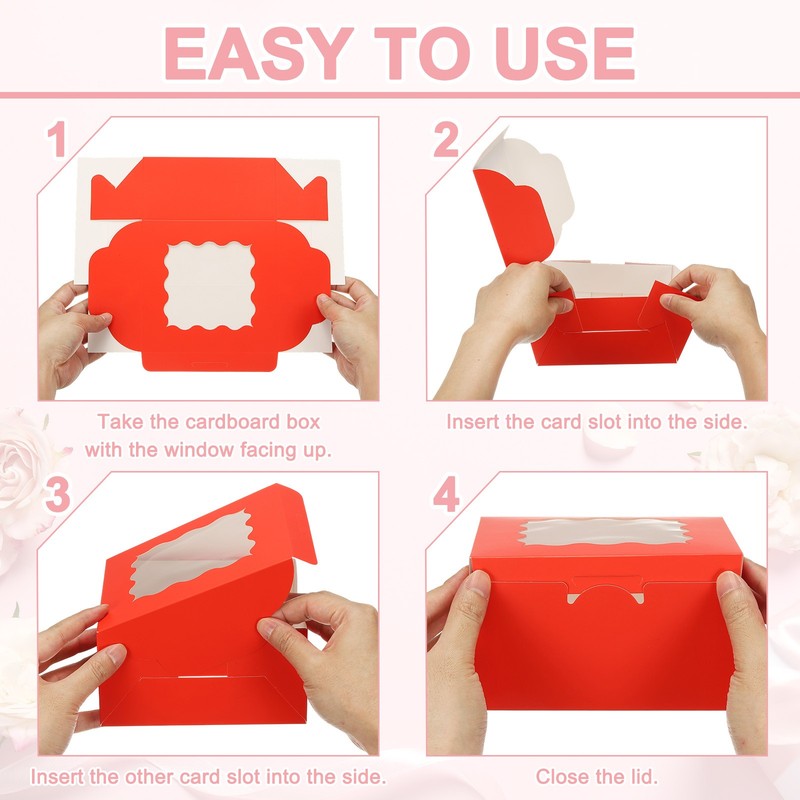 EASY TO USE

1

Take the cardboard box with the window facing up.

2

Insert the card slot into the side.

3

Insert the other card slot into the side.

4

Close the lid.