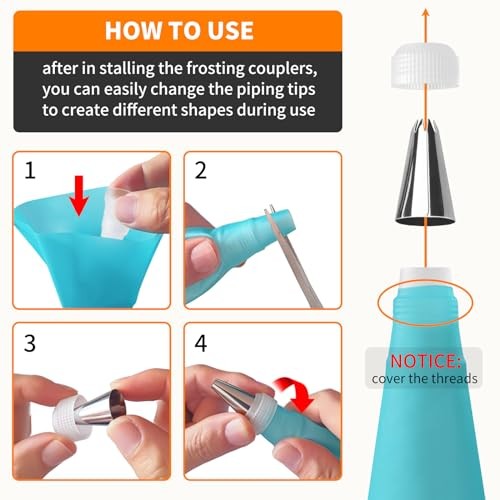 HOW TO USE

after in stalling the frosting couplers, you can easily change the piping tips to create different shapes during use

1

2

3

4

NOTICE:
cover the threads