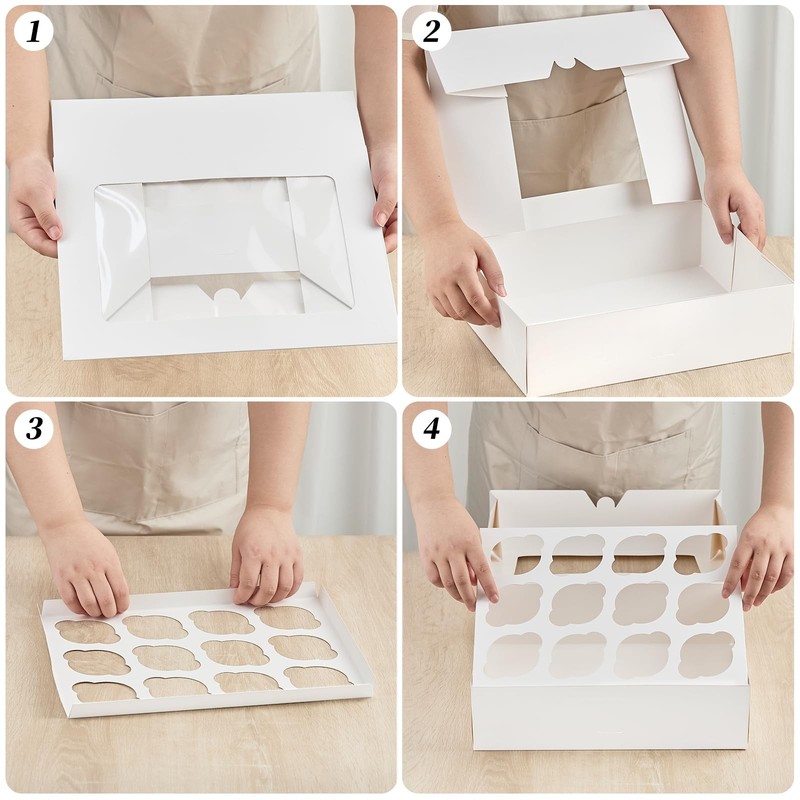 1

2

3

4