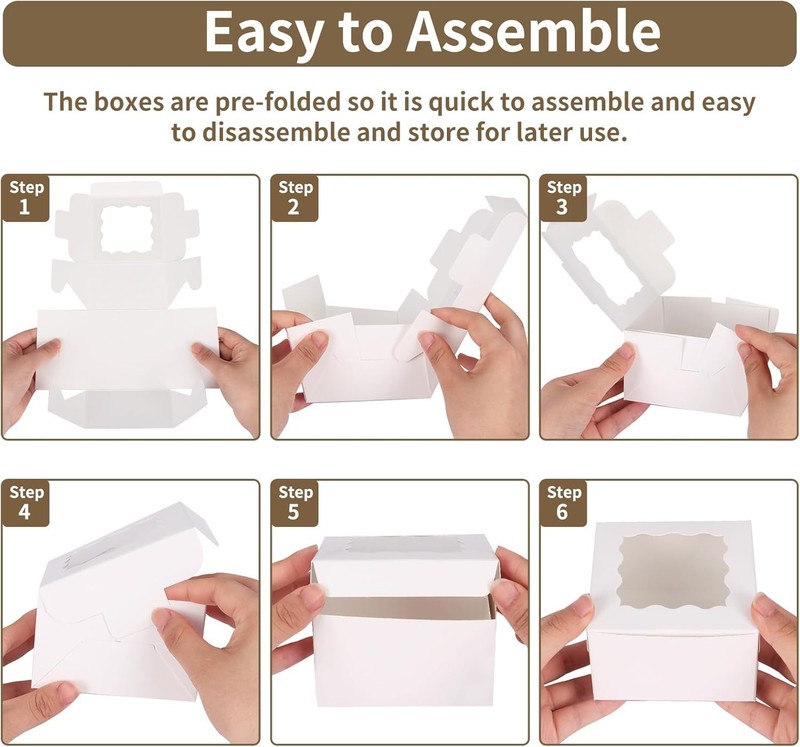 Easy to Assemble

The boxes are pre-folded so it is quick to assemble and easy to disassemble and store for later use.

Step 1

Step 2

Step 3

Step 4

Step 5

Step 6